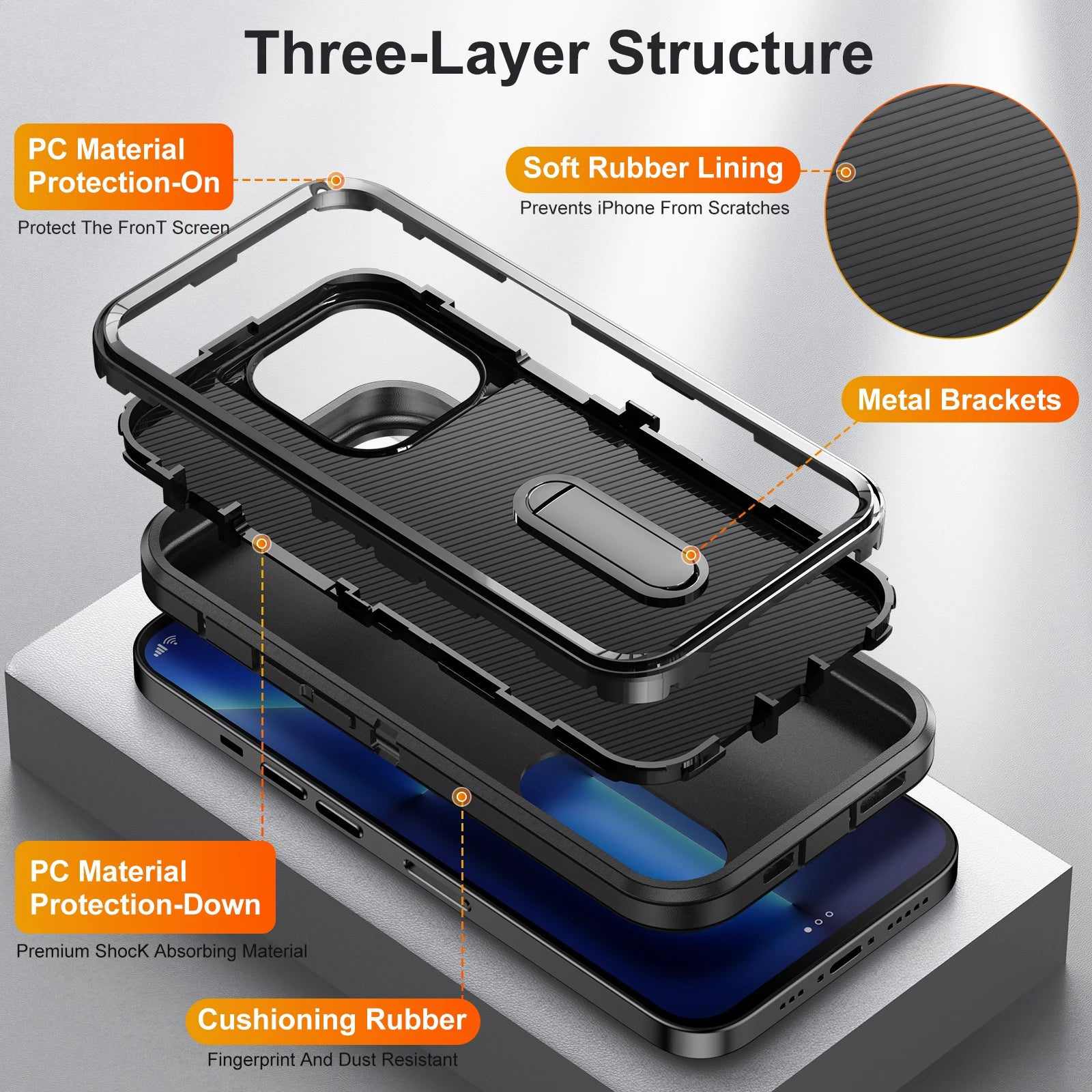 Three-Layer Structure

PC Material Protection-On

Protect The FronT Screen

Soft Rubber Lining

Prevents iPhone From Scratches

Metal Brackets

PC Material Protection-Down

Premium ShocK Absorbing Material

Cushioning Rubber

Fingerprint And Dust Resistant