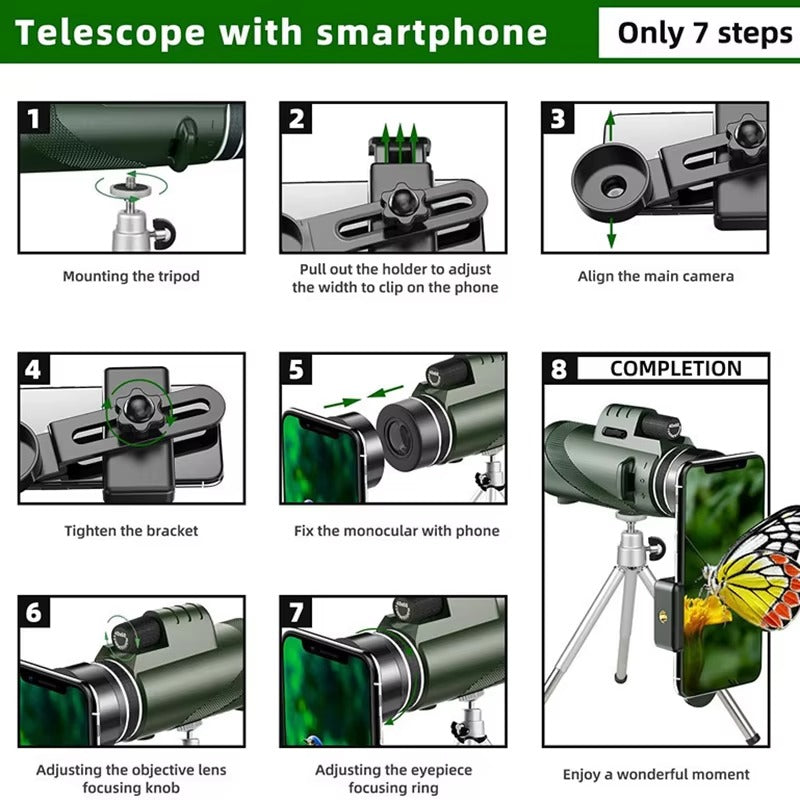 Telescope with smartphone

Only 7 steps

1

Mounting the tripod

2

Pull out the holder to adjust the width to clip on the phone

3

Align the main camera

4

Tighten the bracket

5

Fix the monocular with phone

8 COMPLETION

6

Adjusting the objective lens focusing knob

7

Adjusting the eyepiece focusing ring

Enjoy a wonderful moment