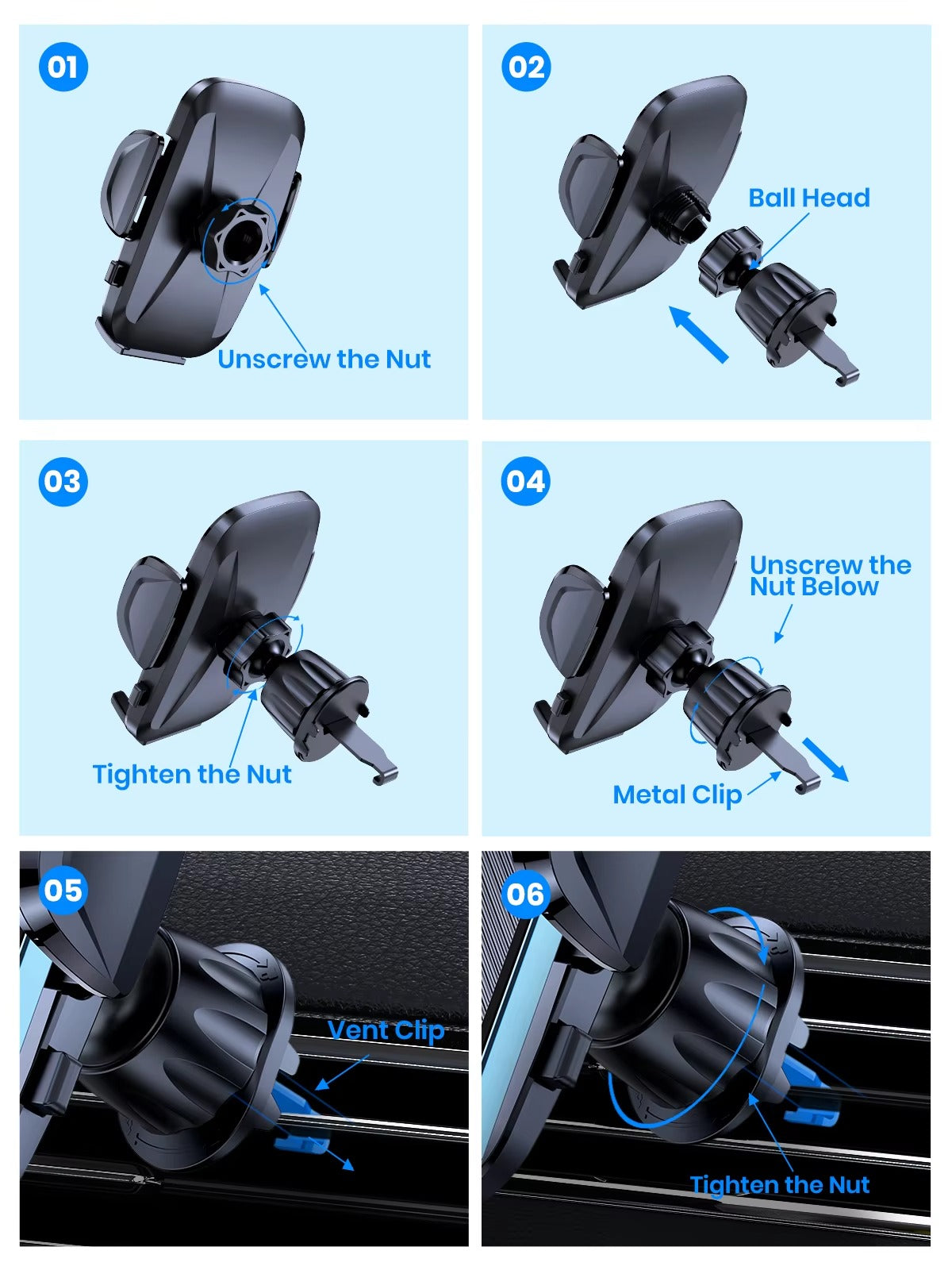 01
Unscrew the Nut

02
Ball Head

03
Tighten the Nut

04
Unscrew the Nut Below
Metal Clip

05
Vent Clip

06
Tighten the Nut