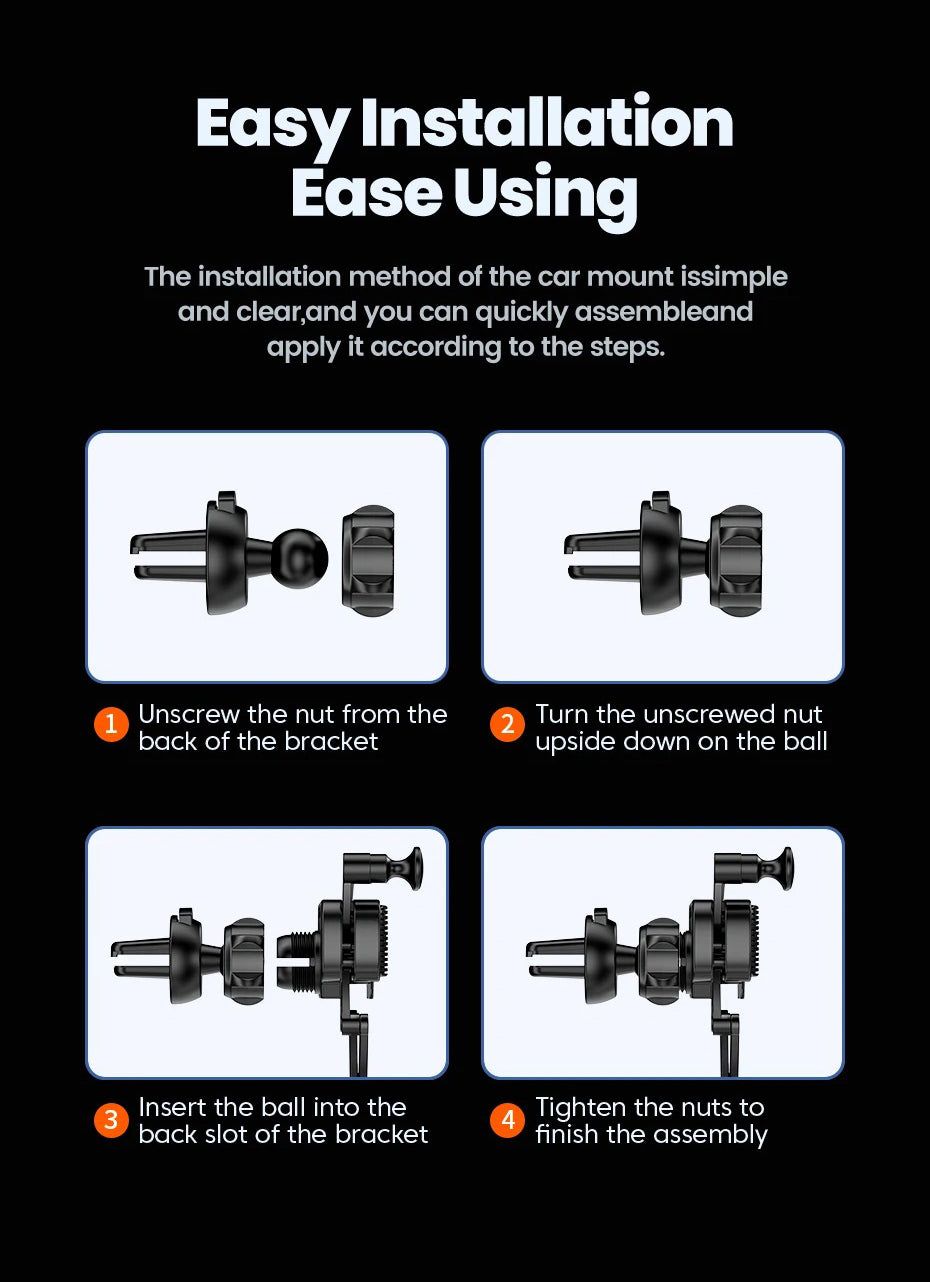 Easy Installation
Ease Using

The installation method of the car mount issimple and clear,and you can quickly assembleand apply it according to the steps.

1 Unscrew the nut from the back of the bracket

2 Turn the unscrewed nut upside down on the ball

3 Insert the ball into the back slot of the bracket

4 Tighten the nuts to finish the assembly