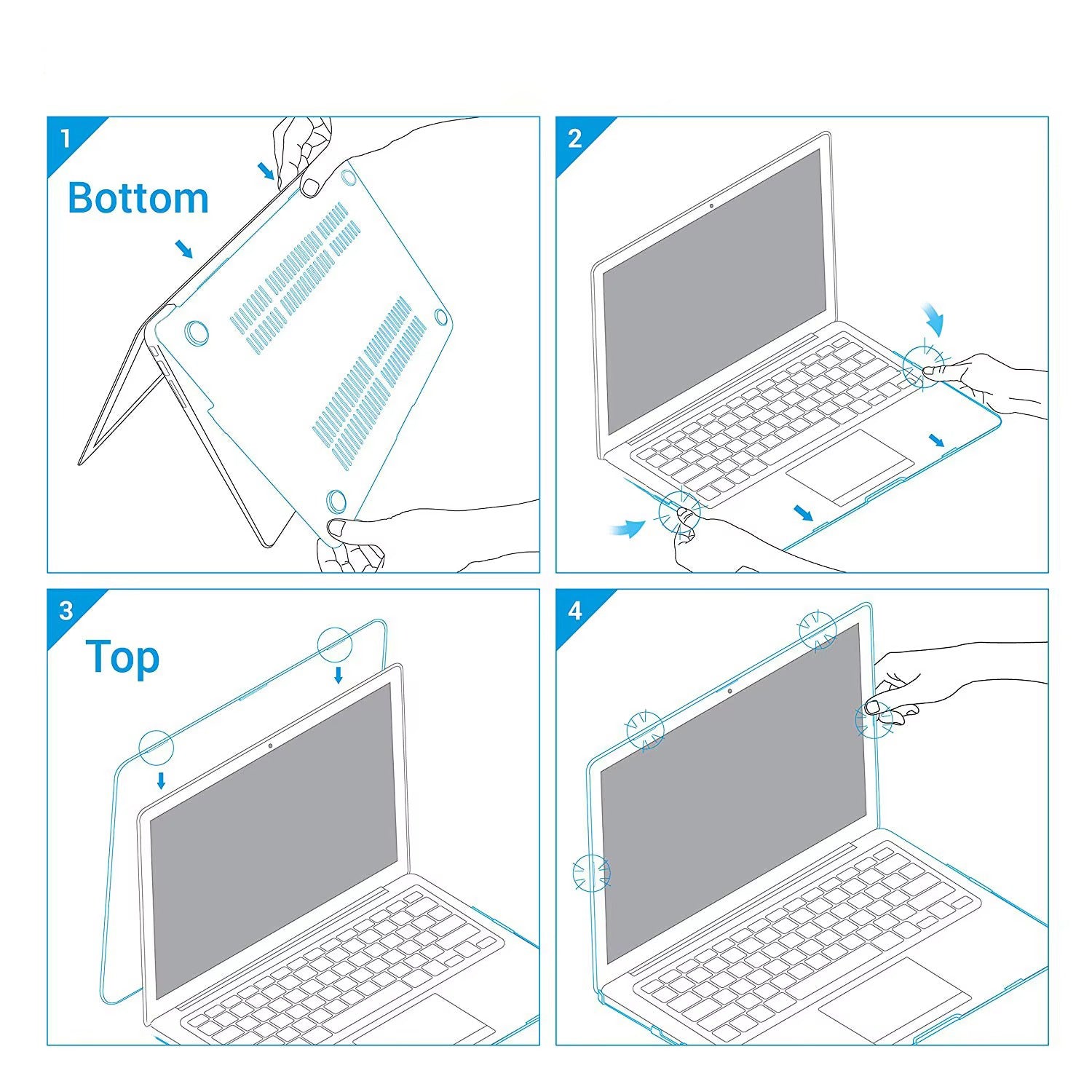 1

Bottom

2

3

Top

4