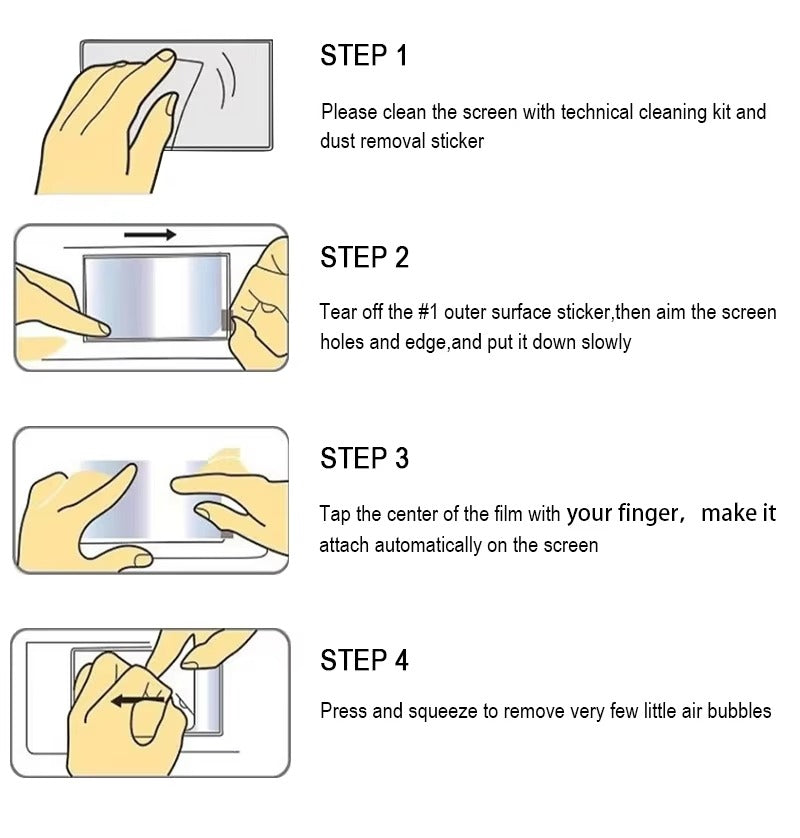 STEP 1

Please clean the screen with technical cleaning kit and dust removal sticker

STEP 2

Tear off the #1 outer surface sticker,then aim the screen holes and edge,and put it down slowly

STEP 3

Tap the center of the film with your finger, make it attach automatically on the screen

STEP 4

Press and squeeze to remove very few little air bubbles