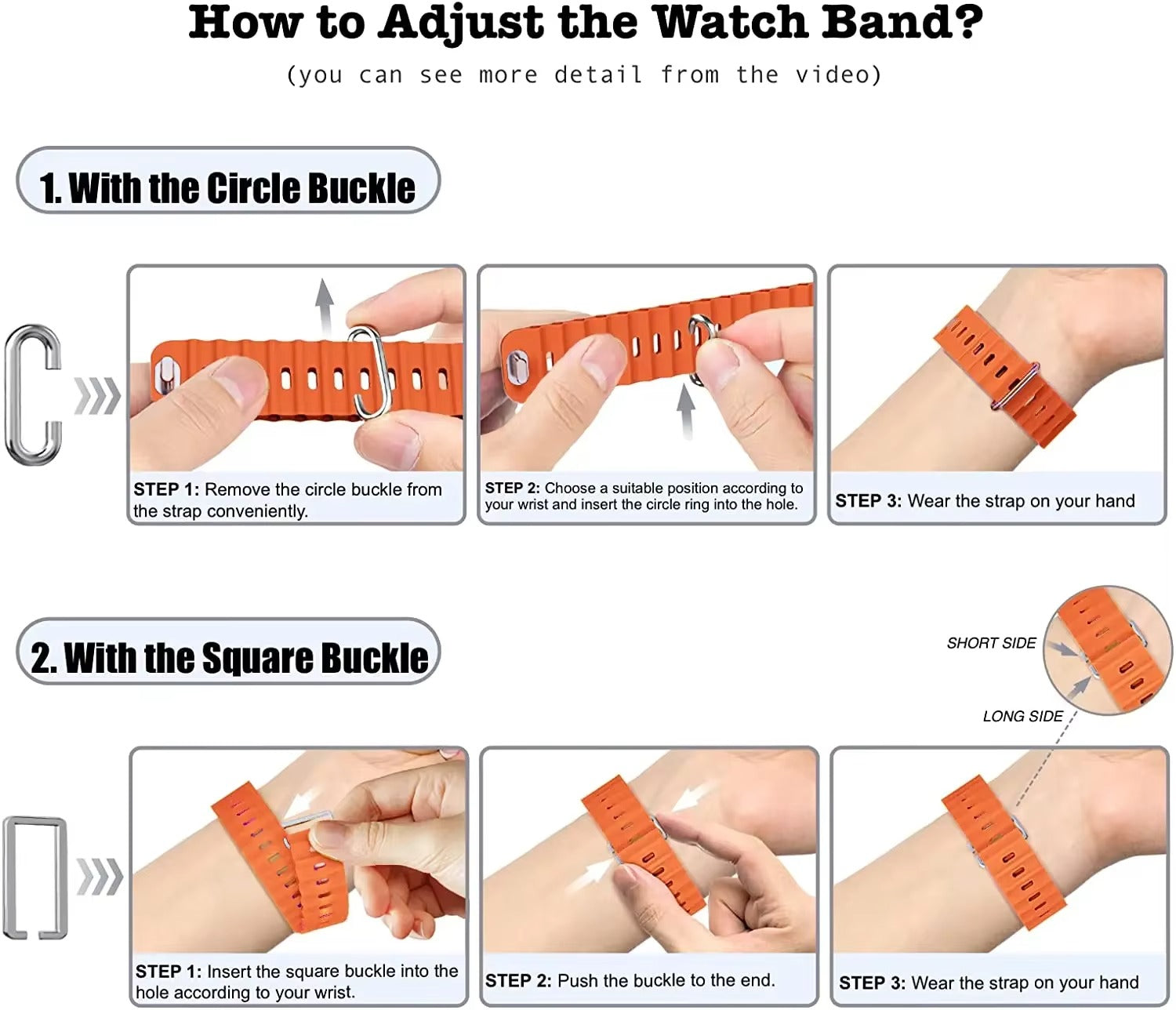 How to Adjust the Watch Band?

(you can see more detail from the video)

1. With the Circle Buckle

STEP 1: Remove the circle buckle from the strap conveniently.

STEP 2: Choose a suitable position according to your wrist and insert the circle ring into the hole.

STEP 3: Wear the strap on your hand

2. With the Square Buckle

SHORT SIDE

LONG SIDE

STEP 1: Insert the square buckle into the hole according to your wrist.

STEP 2: Push the buckle to the end.

STEP 3: Wear the strap on your hand