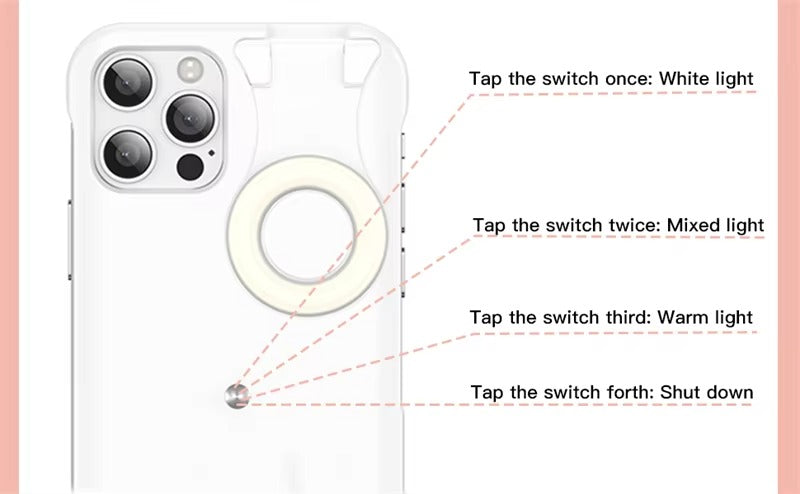 Tap the switch once: White light

Tap the switch twice: Mixed light

Tap the switch third: Warm light

Tap the switch forth: Shut down