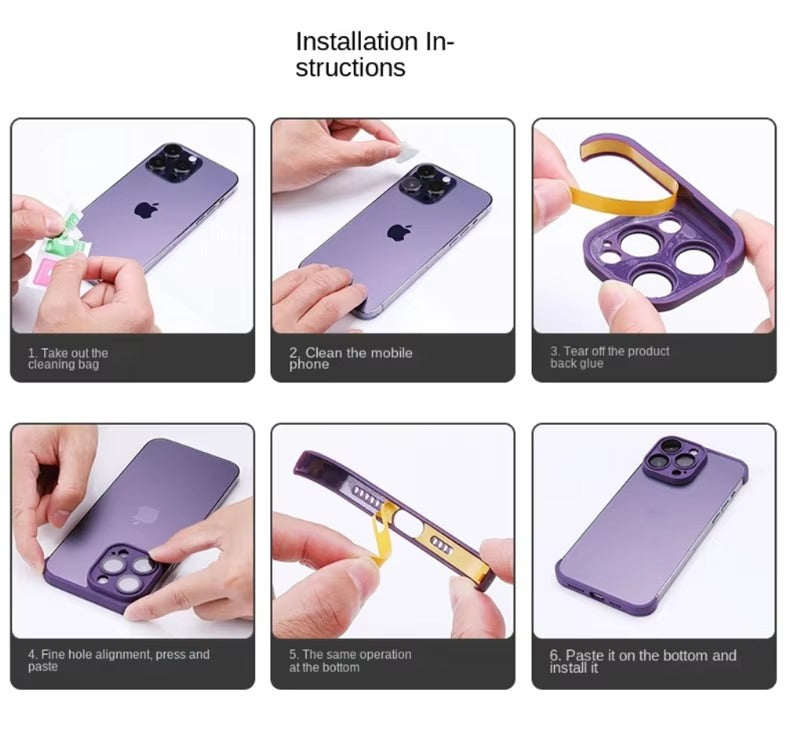 Installation Instructions

1. Take out the cleaning bag

2. Clean the mobile phone

3. Tear off the product back glue

4. Fine hole alignment, press and paste

5. The same operation at the bottom

6. Paste it on the bottom and install it