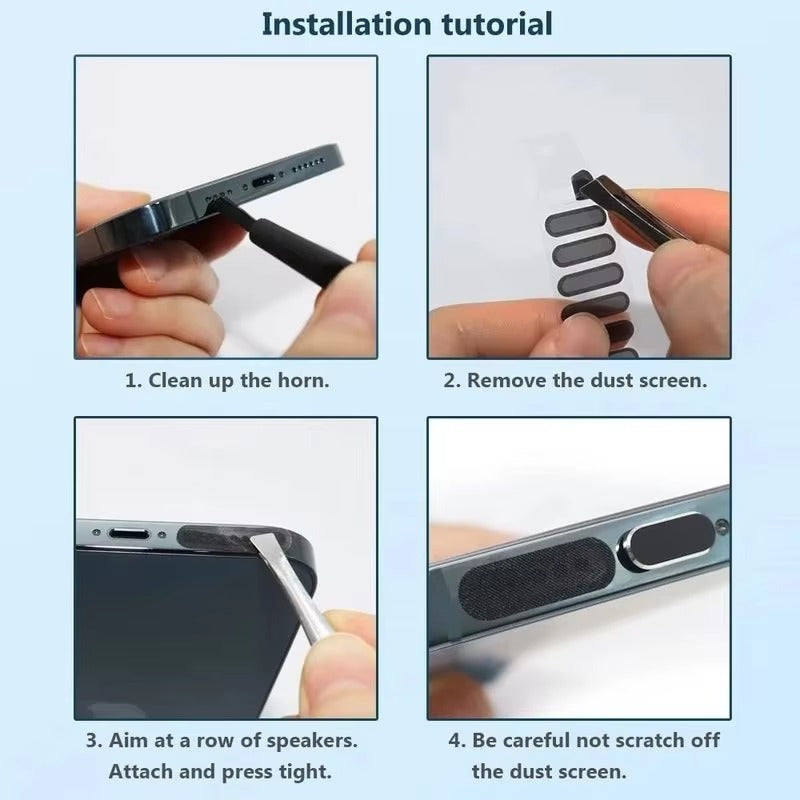 Installation tutorial

1. Clean up the horn.

2. Remove the dust screen.

3. Aim at a row of speakers. Attach and press tight.

4. Be careful not scratch off the dust screen.