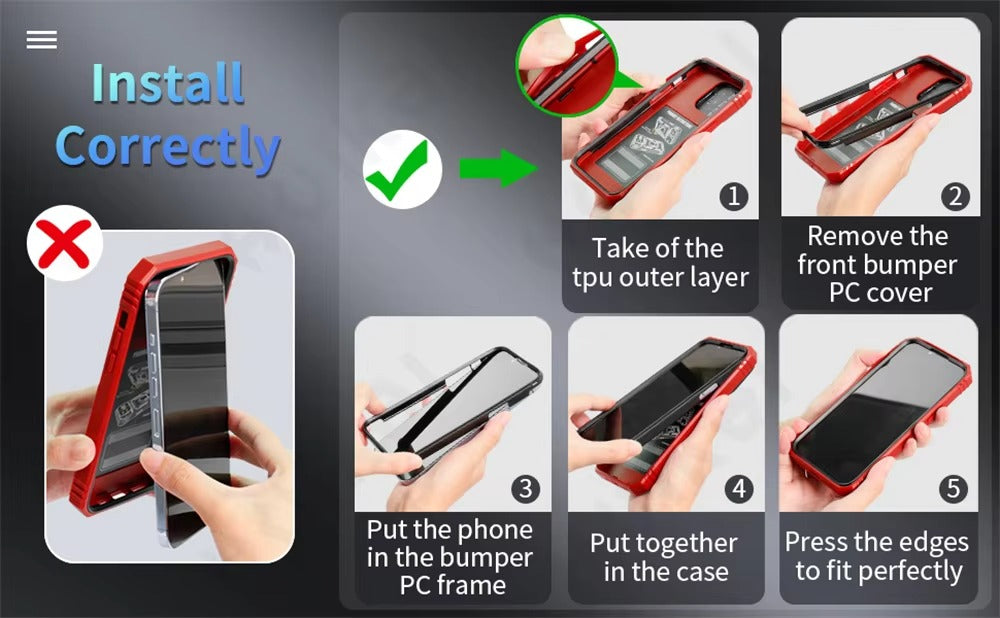 Install Correctly

1
Take of the tpu outer layer

2
Remove the front bumper PC cover

3
Put the phone in the bumper PC frame

4
Put together in the case

5
Press the edges to fit perfectly