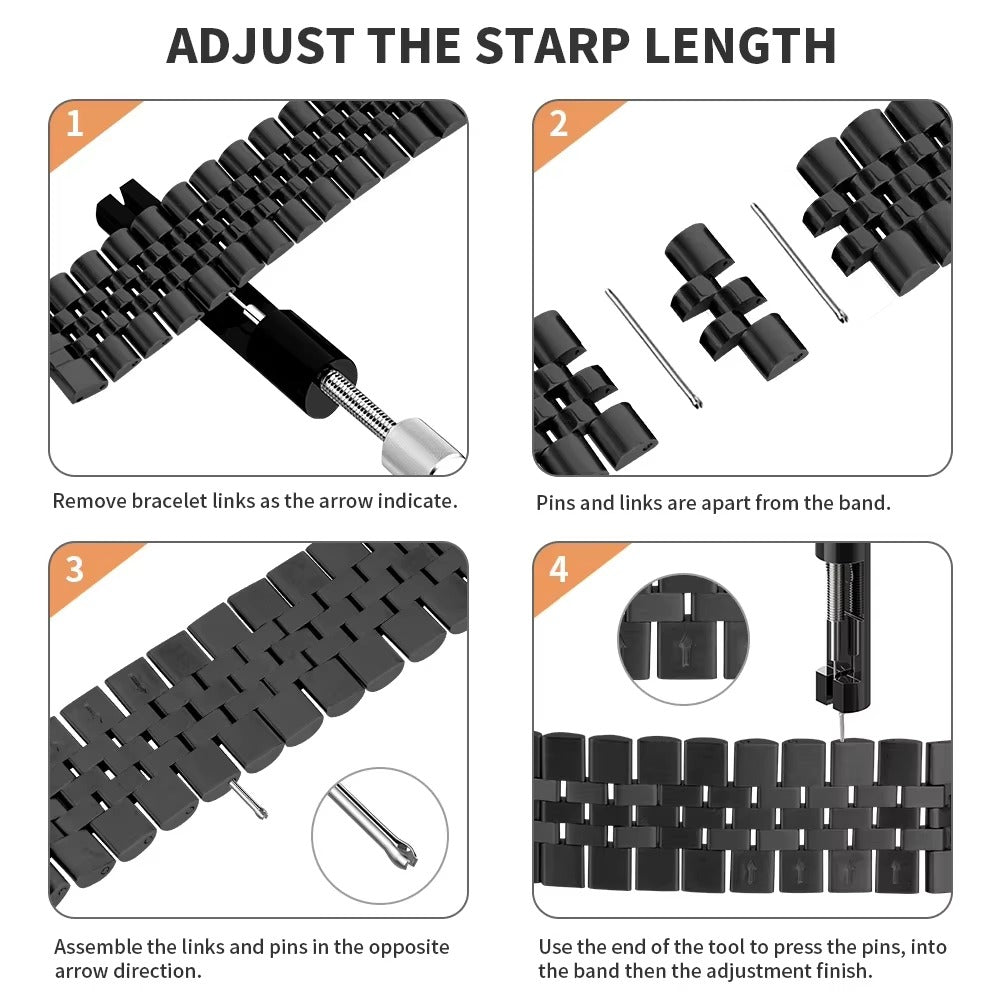 ADJUST THE STARP LENGTH

1

Remove bracelet links as the arrow indicate.

2

Pins and links are apart from the band.

3

Assemble the links and pins in the opposite arrow direction.

4

Use the end of the tool to press the pins, into the band then the adjustment finish.