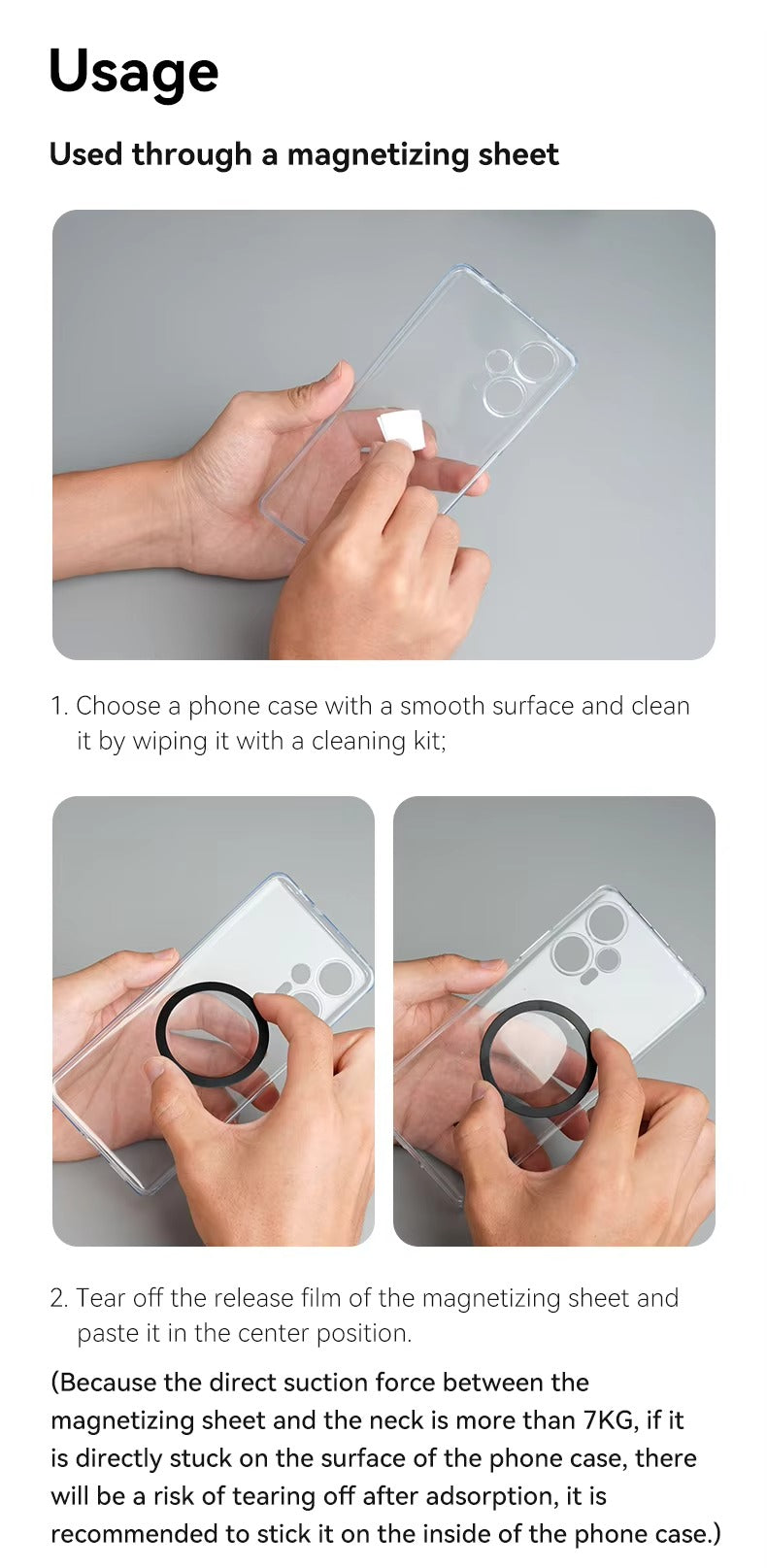 Usage

Used through a magnetizing sheet

1. Choose a phone case with a smooth surface and clean it by wiping it with a cleaning kit;

2. Tear off the release film of the magnetizing sheet and paste it in the center position.

(Because the direct suction force between the magnetizing sheet and the neck is more than 7KG, if it is directly stuck on the surface of the phone case, there will be a risk of tearing off after adsorption, it is recommended to stick it on the inside of the phone case.)