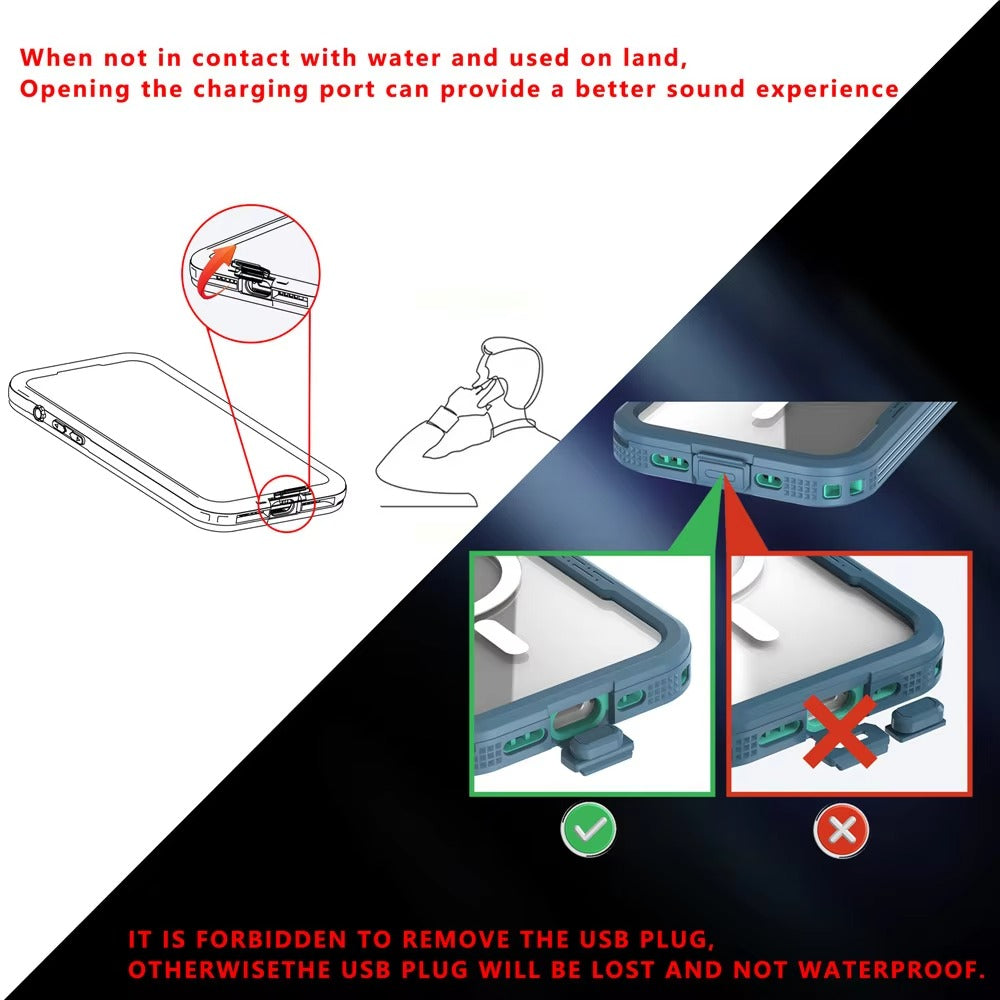 When not in contact with water and used on land,
Opening the charging port can provide a better sound experience

IT IS FORBIDDEN TO REMOVE THE USB PLUG,
OTHERWISETHE USB PLUG WILL BE LOST AND NOT WATERPROOF.