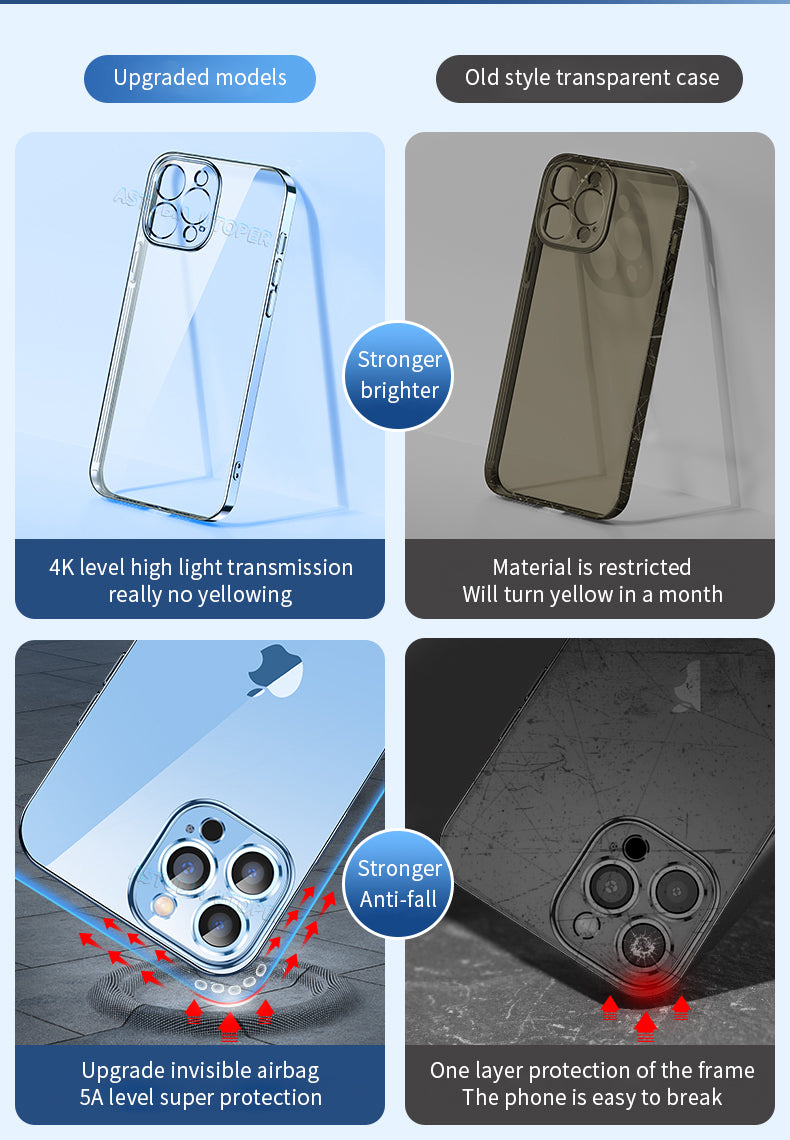 Upgraded models

Old style transparent case

Stronger brighter

4K level high light transmission really no yellowing

Material is restricted Will turn yellow in a month

Stronger Anti-fall

Upgrade invisible airbag 5A level super protection

One layer protection of the frame The phone is easy to break