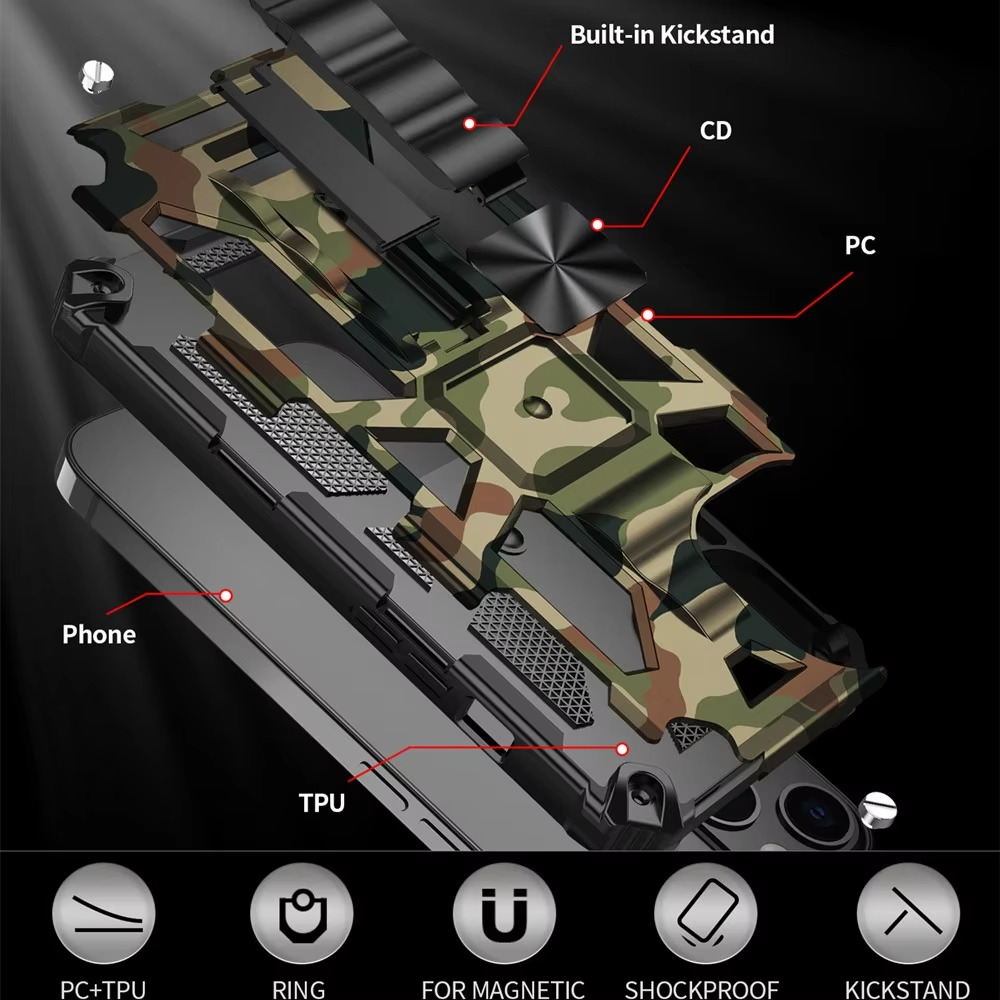 Built-in Kickstand

CD

PC

Phone

TPU

PC+TPU

RING

FOR MAGNETIC

SHOCKPROOF

KICKSTAND